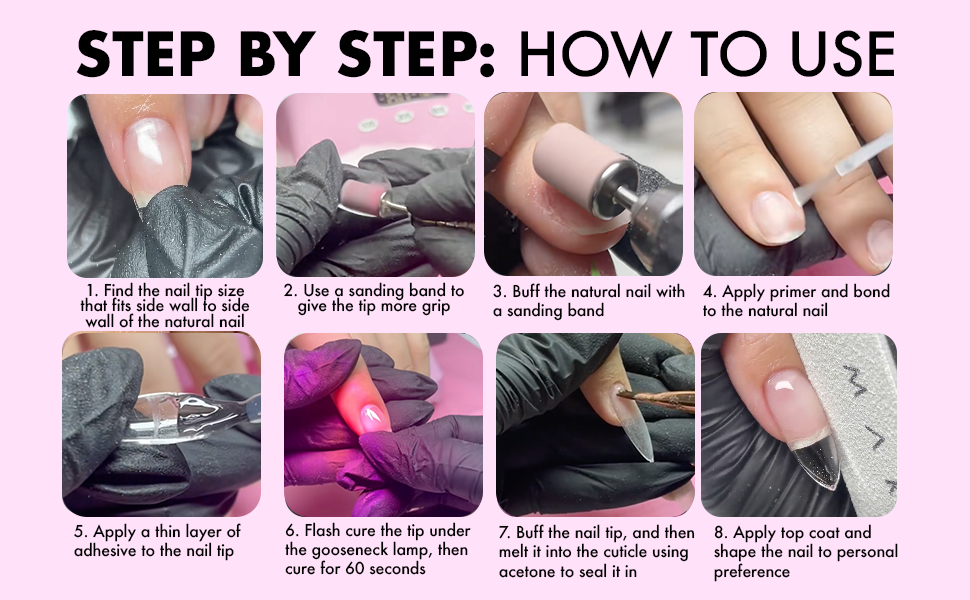 STEP BY STEP: HOW TO USE

1. Find the nail tip size that fits side wall to side wall of the natural nail

2. Use a sanding band to give the tip more grip

3. Buff the natural nail with a sanding band

4. Apply primer and bond to the natural nail

5. Apply a thin layer of adhesive to the nail tip

6. Flash cure the tip under the gooseneck lamp, then cure for 60 seconds

7. Buff the nail tip, and then melt it into the cuticle using acetone to seal it in

8. Apply top coat and shape the nail to personal preference