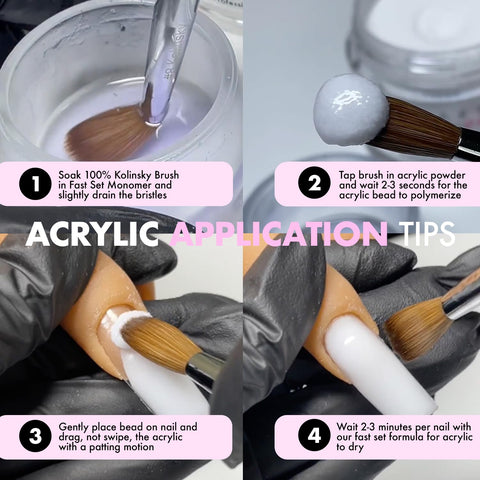 1 Soak 100% Kolinsky Brush in Fast Set Monomer and slightly drain the bristles

2 Tap brush in acrylic powder and wait 2-3 seconds for the acrylic bead to polymerize

ACRYLIC APPLICATION TIPS

3 Gently place bead on nail and drag, not swipe, the acrylic with a patting motion

4 Wait 2-3 minutes per nail with our fast set formula for acrylic to dry