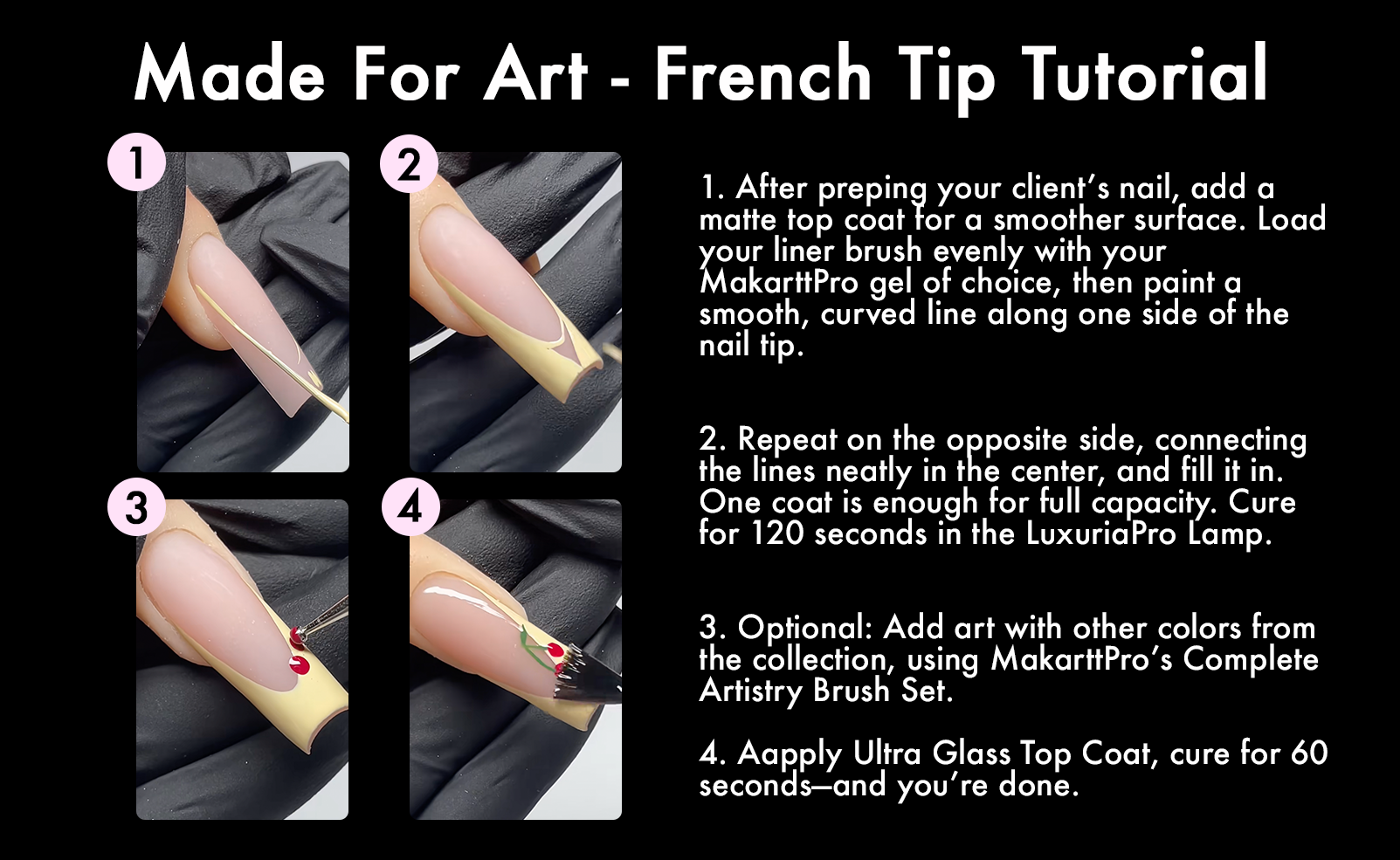 Made For Art - French Tip Tutorial

1

2

3

4

1. After preping your client's nail, add a matte top coat for a smoother surface. Load your liner brush evenly with your MakarttPro gel of choice, then paint a smooth, curved line along one side of the nail tip.

2. Repeat on the opposite side, connecting the lines neatly in the center, and fill it in. One coat is enough for full capacity. Cure for 120 seconds in the LuxuriaPro Lamp.

3. Optional: Add art with other colors from the collection, using MakarttPro's Complete Artistry Brush Set.

4. Aapply Ultra Glass Top Coat, cure for 60 seconds—and you're done.