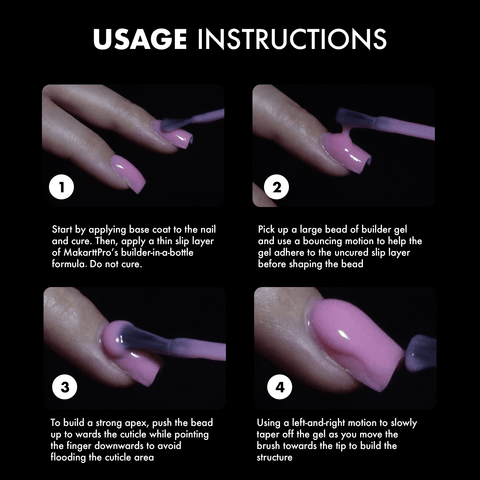 USAGE INSTRUCTIONS

1

Start by applying base coat to the nail and cure. Then, apply a thin slip layer of MakarttPro's builder-in-a-bottle formula. Do not cure.

2

Pick up a large bead of builder gel and use a bouncing motion to help the gel adhere to the uncured slip layer before shaping the bead

3

To build a strong apex, push the bead up to wards the cuticle while pointing the finger downwards to avoid flooding the cuticle area

4

Using a left-and-right motion to slowly taper off the gel as you move the brush towards the tip to build the structure