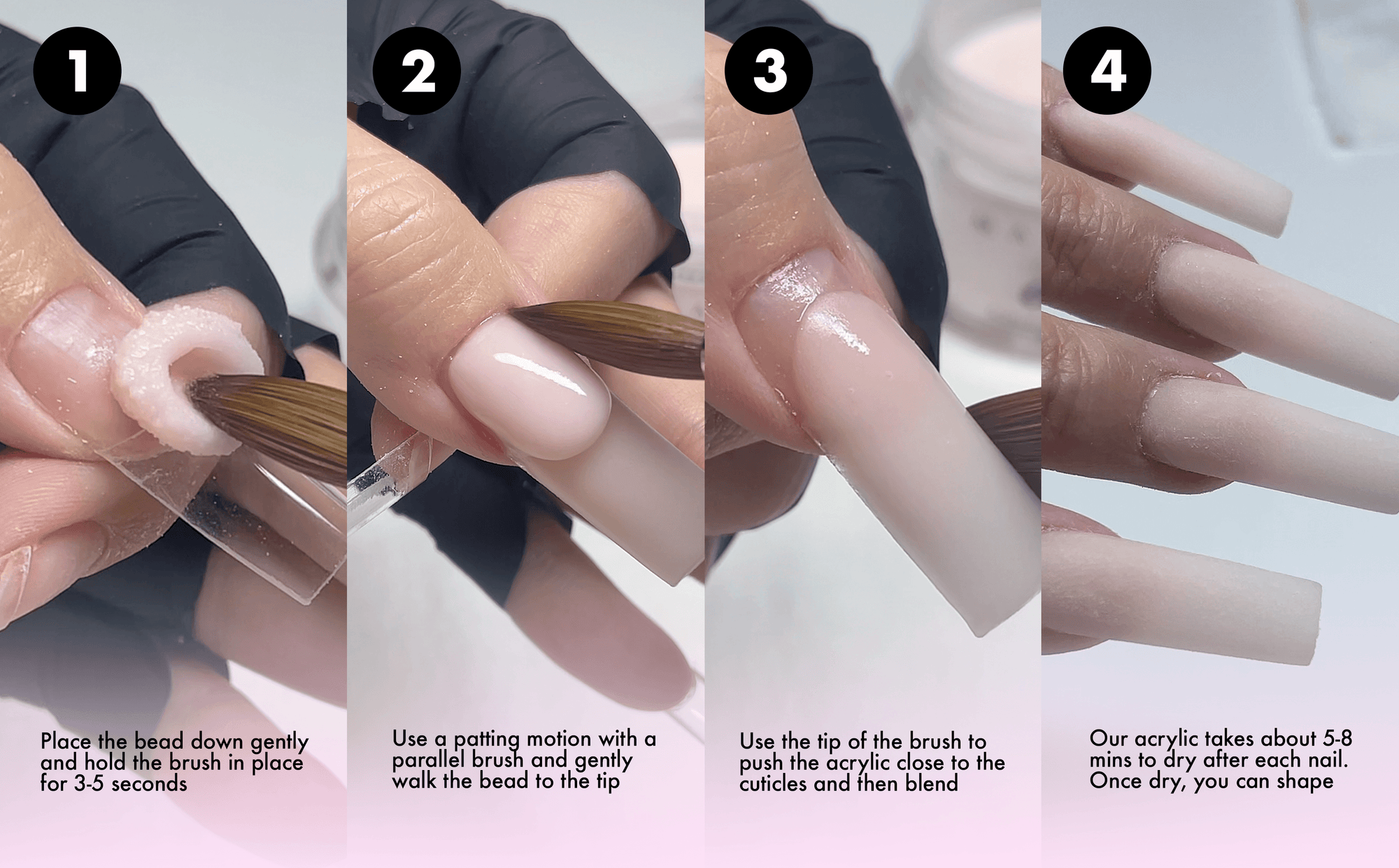 1

Place the bead down gently and hold the brush in place for 3-5 seconds

2

Use a patting motion with a parallel brush and gently walk the bead to the tip

3

Use the tip of the brush to push the acrylic close to the cuticles and then blend

4

Our acrylic takes about 5-8 mins to dry after each nail. Once dry, you can shape