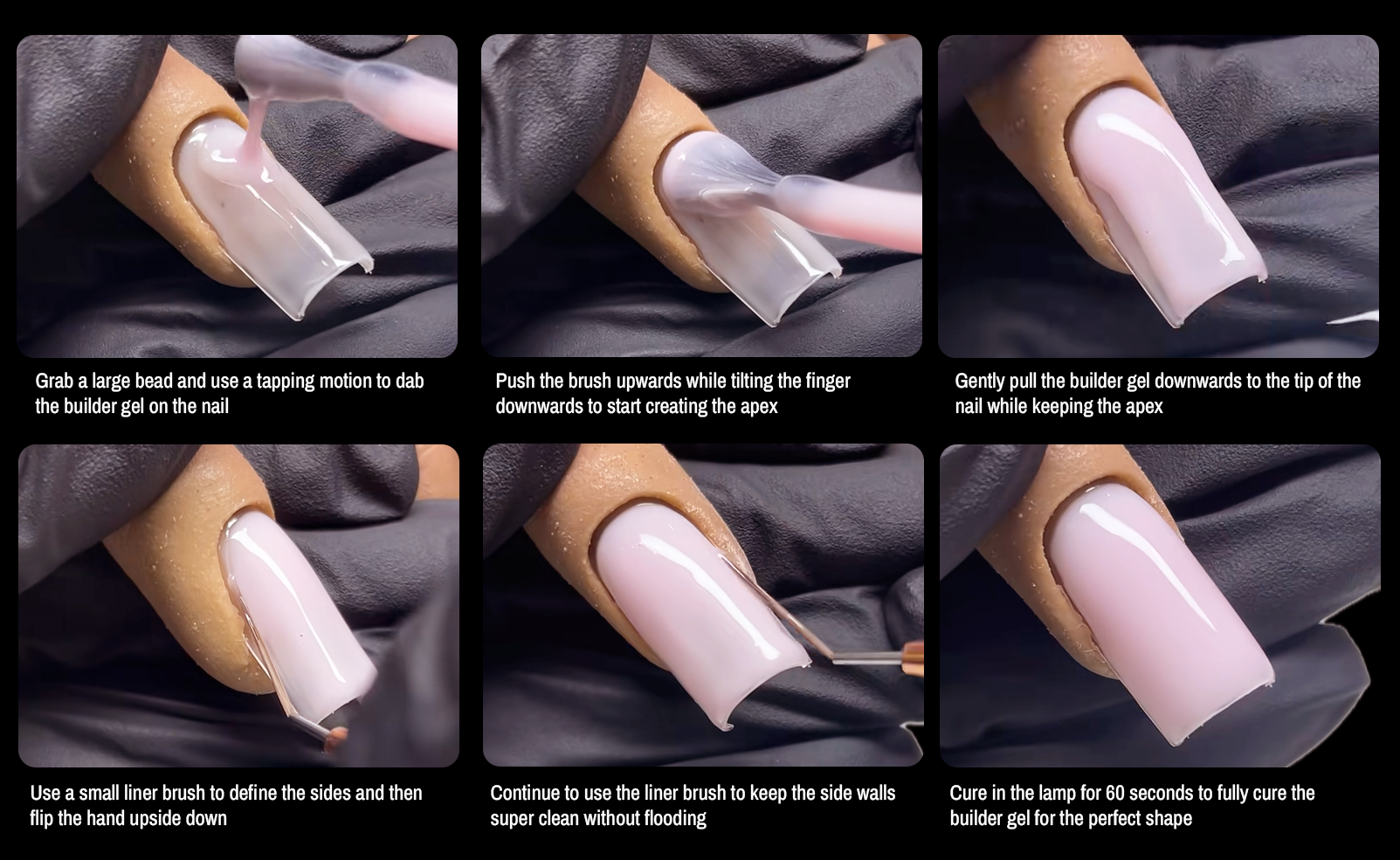 Grab a large bead and use a tapping motion to dab the builder gel on the nail

Push the brush upwards while tilting the finger downwards to start creating the apex

Gently pull the builder gel downwards to the tip of the nail while keeping the apex

Use a small liner brush to define the sides and then flip the hand upside down

Continue to use the liner brush to keep the side walls super clean without flooding

Cure in the lamp for 60 seconds to fully cure the builder gel for the perfect shape