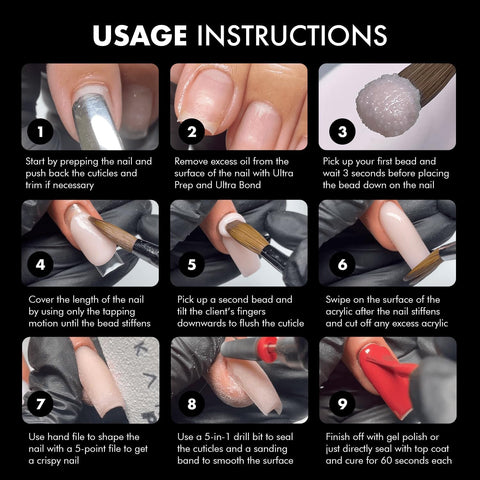 USAGE INSTRUCTIONS

1

Start by prepping the nail and push back the cuticles and trim if necessary

2

Remove excess oil from the surface of the nail with Ultra Prep and Ultra Bond

3

Pick up your first bead and wait 3 seconds before placing the bead down on the nail

4

Cover the length of the nail by using only the tapping motion until the bead stiffens

5

Pick up a second bead and tilt the client's fingers downwards to flush the cuticle

6

Swipe on the surface of the acrylic after the nail stiffens and cut off any excess acrylic

7

Use hand file to shape the nail with a 5-point file to get a crispy nail

8

Use a 5-in-1 drill bit to seal the cuticles and a sanding band to smooth the surface

9

Finish off with gel polish or just directly seal with top coat and cure for 60 seconds each