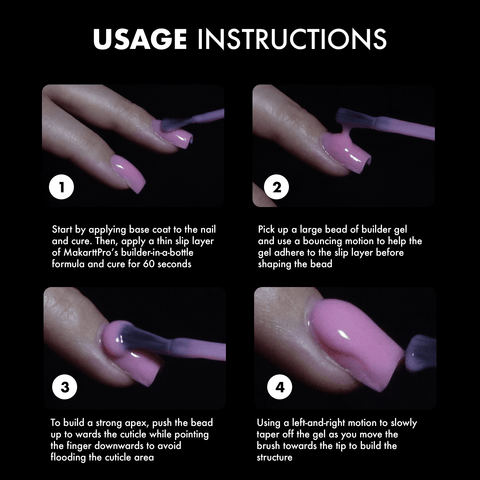 USAGE INSTRUCTIONS

1

Start by applying base coat to the nail and cure. Then, apply a thin slip layer of MakarttPro's builder-in-a-bottle formula and cure for 60 seconds

2

Pick up a large bead of builder gel and use a bouncing motion to help the gel adhere to the slip layer before shaping the bead

3

To build a strong apex, push the bead up to wards the cuticle while pointing the finger downwards to avoid flooding the cuticle area

4

Using a left-and-right motion to slowly taper off the gel as you move the brush towards the tip to build the structure